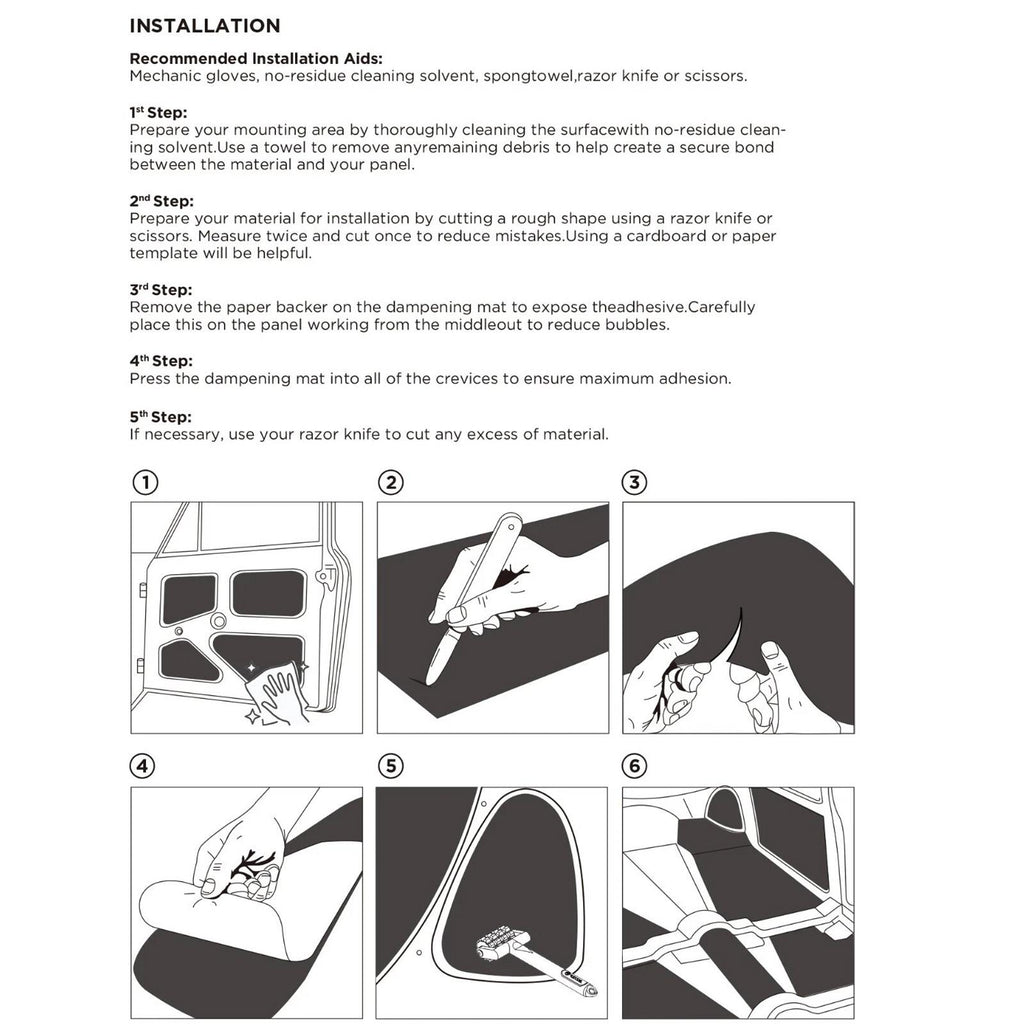 INSTALLATION

Recommended Installation Aids:
Mechanic gloves, no-residue cleaning solvent, spongtowel,razor knife or scissors.

1st Step:
Prepare your mounting area by thoroughly cleaning the surfacewith no-residue cleaning solvent.Use a towel to remove anyremaining debris to help create a secure bond between the material and your panel.

2nd Step:
Prepare your material for installation by cutting a rough shape using a razor knife or scissors. Measure twice and cut once to reduce mistakes.Using a cardboard or paper template will be helpful.

3rd Step:
Remove the paper backer on the dampening mat to expose theadhesive.Carefully place this on the panel working from the middleout to reduce bubbles.

4th Step:
Press the dampening mat into all of the crevices to ensure maximum adhesion.

5th Step:
If necessary, use your razor knife to cut any excess of material.

1

2

3

4

5

6